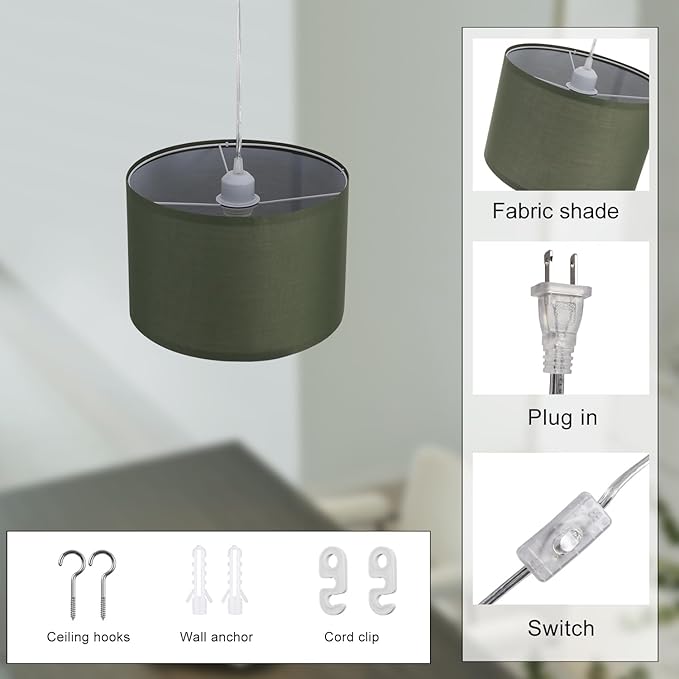 Fabric shade

Plug in

Switch

Ceiling hooks

Wall anchor

Cord clip