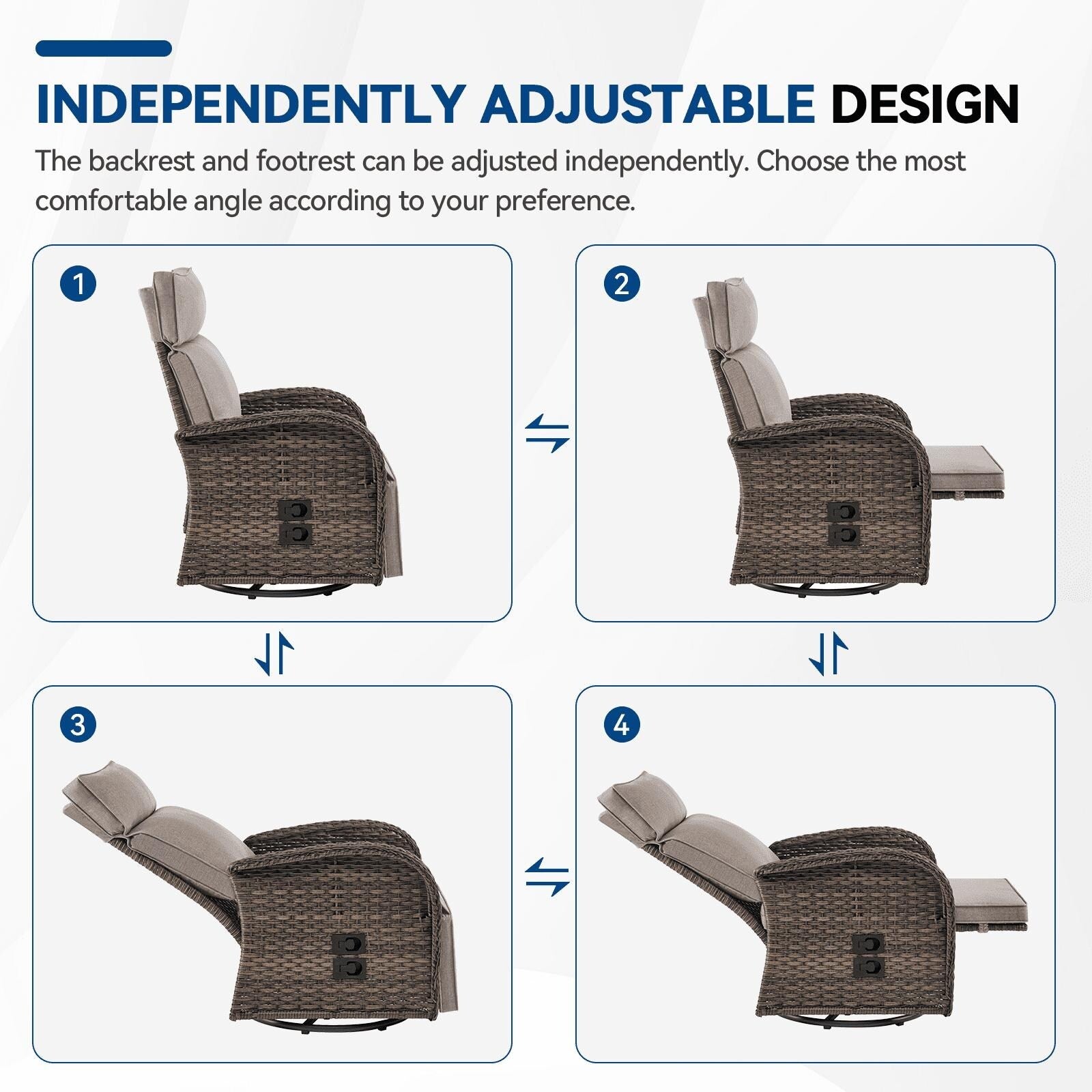 INDEPENDENTLY ADJUSTABLE DESIGN

The backrest and footrest can be adjusted independently. Choose the most comfortable angle according to your preference.

1

2

3

4