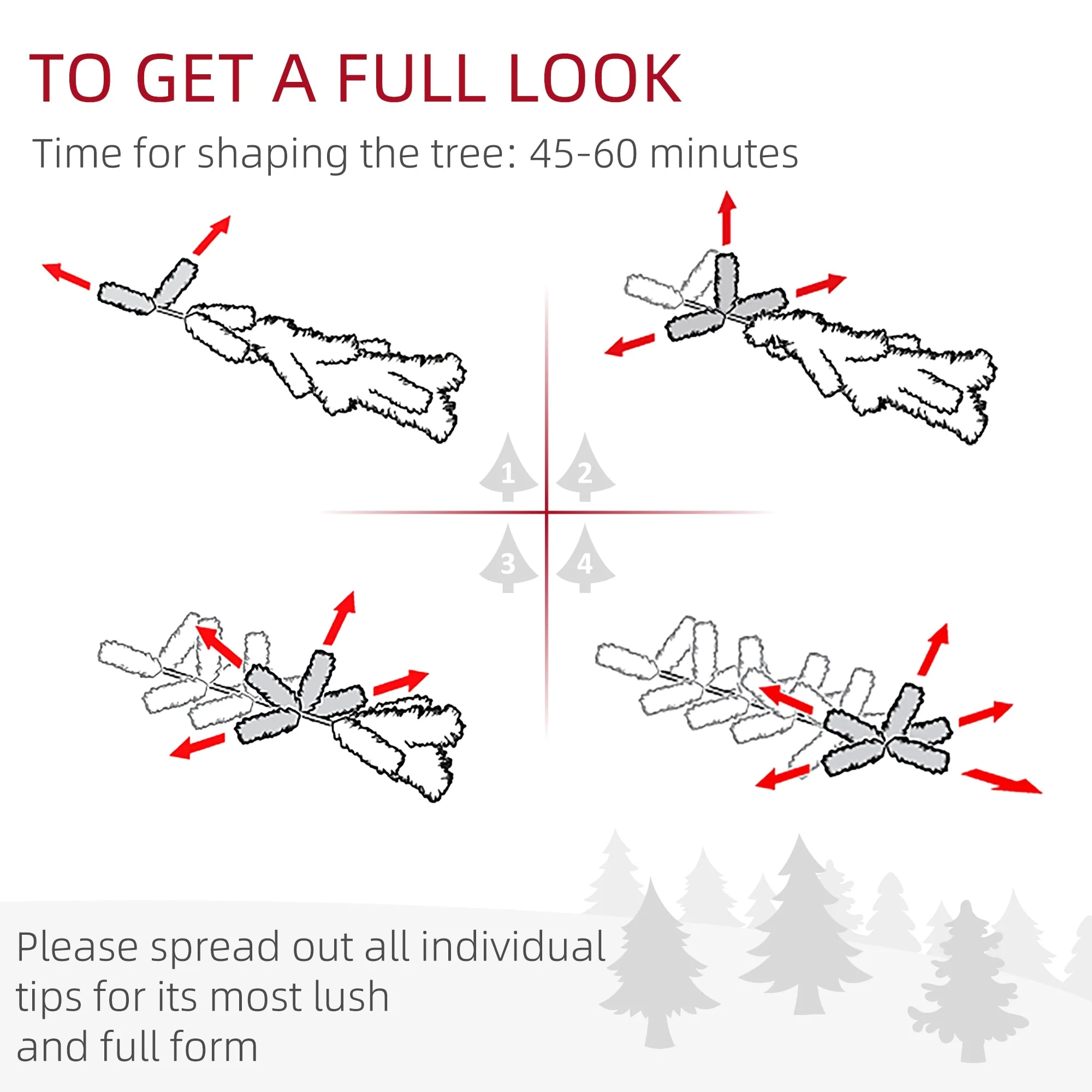 TO GET A FULL LOOK

Time for shaping the tree: 45-60 minutes

1 2

3 4

Please spread out all individual tips for its most lush and full form