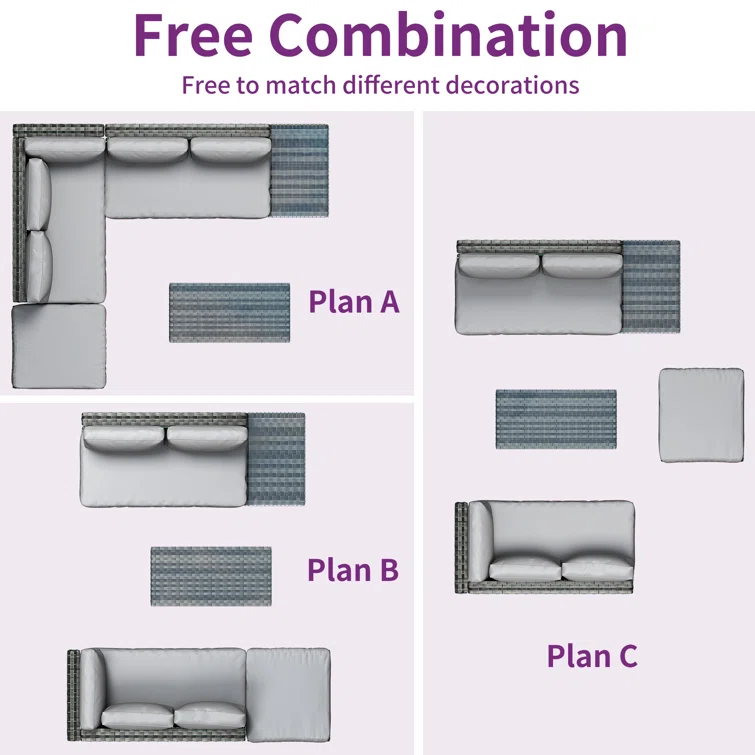 Free Combination
Free to match different decorations

Plan A

Plan B

Plan C