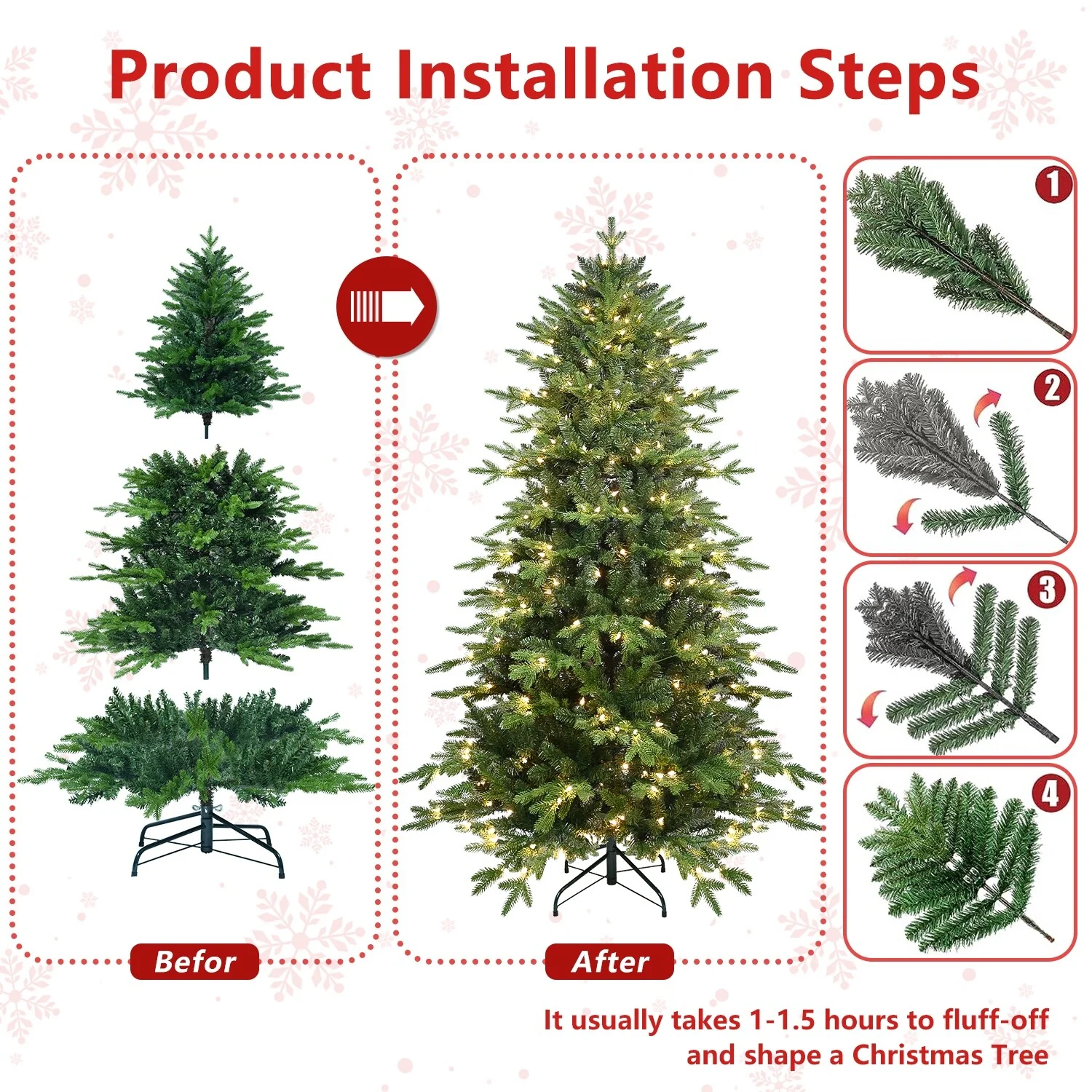 Product Installation Steps

1

2

3

4

Befor

After

It usually takes 1-1.5 hours to fluff-off and shape a Christmas Tree