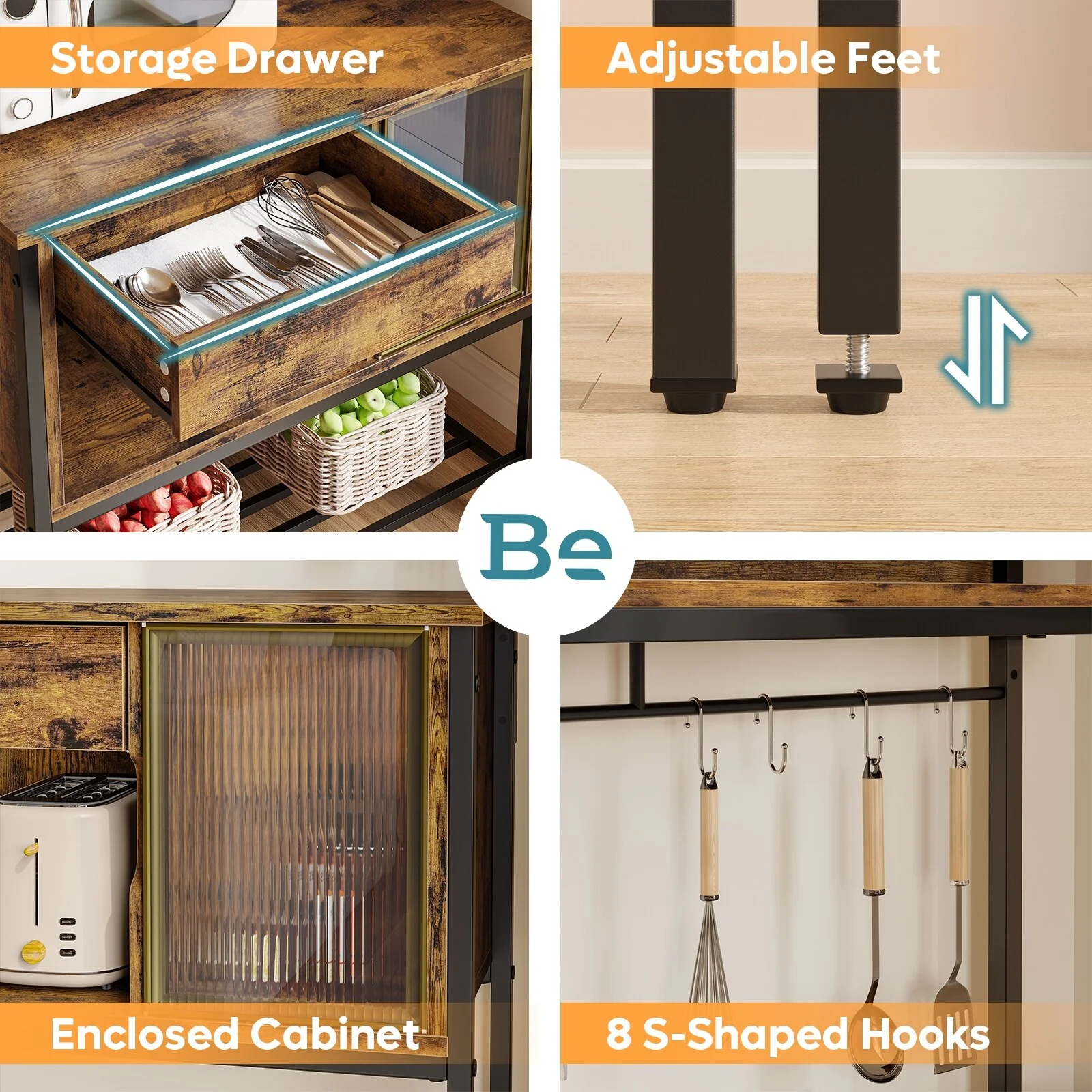 Storage Drawer

Adjustable Feet

Be

Enclosed Cabinet

8 S-Shaped Hooks