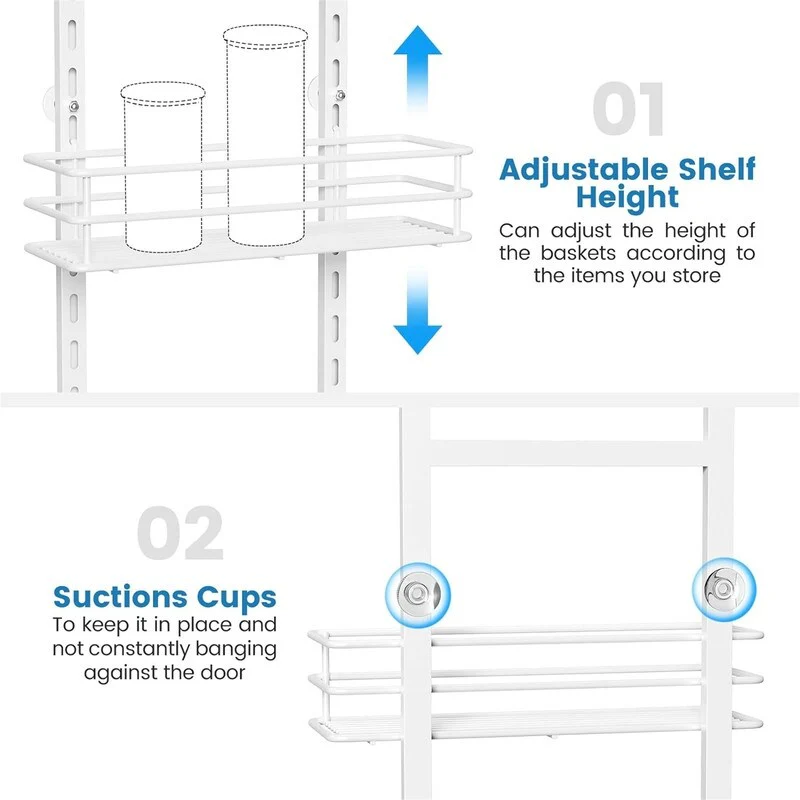 01

Adjustable Shelf Height

Can adjust the height of the baskets according to the items you store

02

Suctions Cups

To keep it in place and not constantly banging against the door