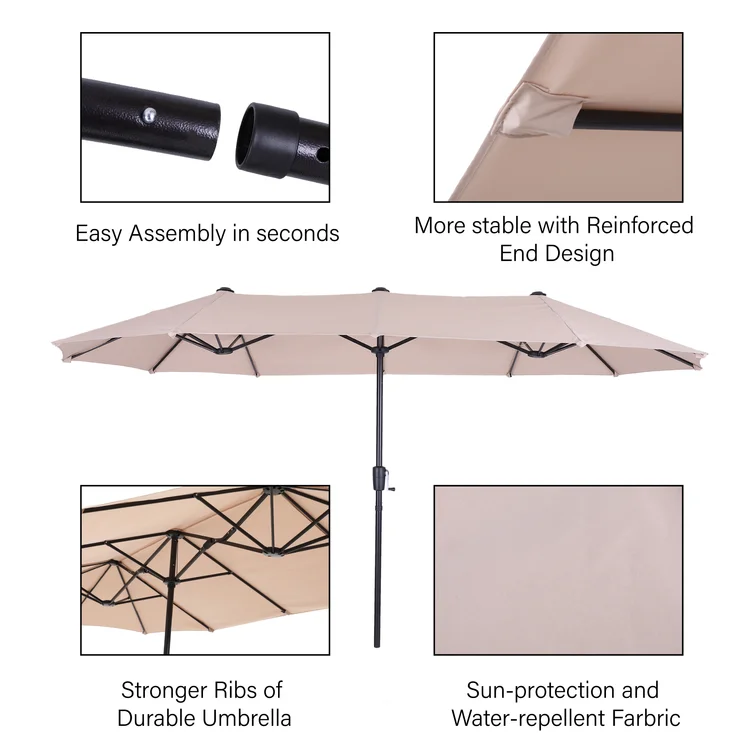 Easy Assembly in seconds

More stable with Reinforced End Design

Stronger Ribs of Durable Umbrella

Sun-protection and Water-repellent Farbric