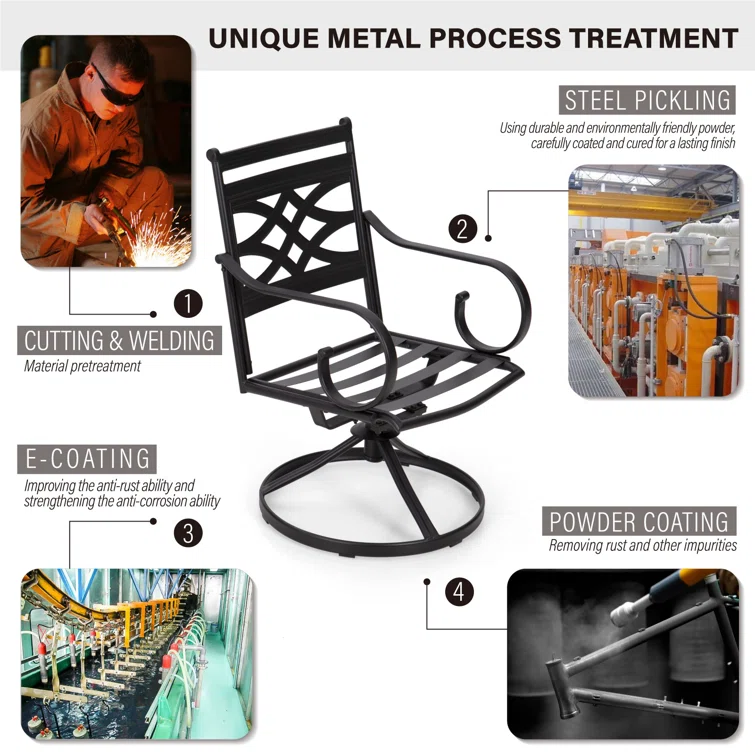 UNIQUE METAL PROCESS TREATMENT

STEEL PICKLING
Using durable and environmentally friendly powder, carefully coated and cured for a lasting finish

2

1

CUTTING & WELDING
Material pretreatment

E-COATING
Improving the anti-rust ability and strengthening the anti-corrosion ability

3

POWDER COATING
Removing rust and other impurities

4