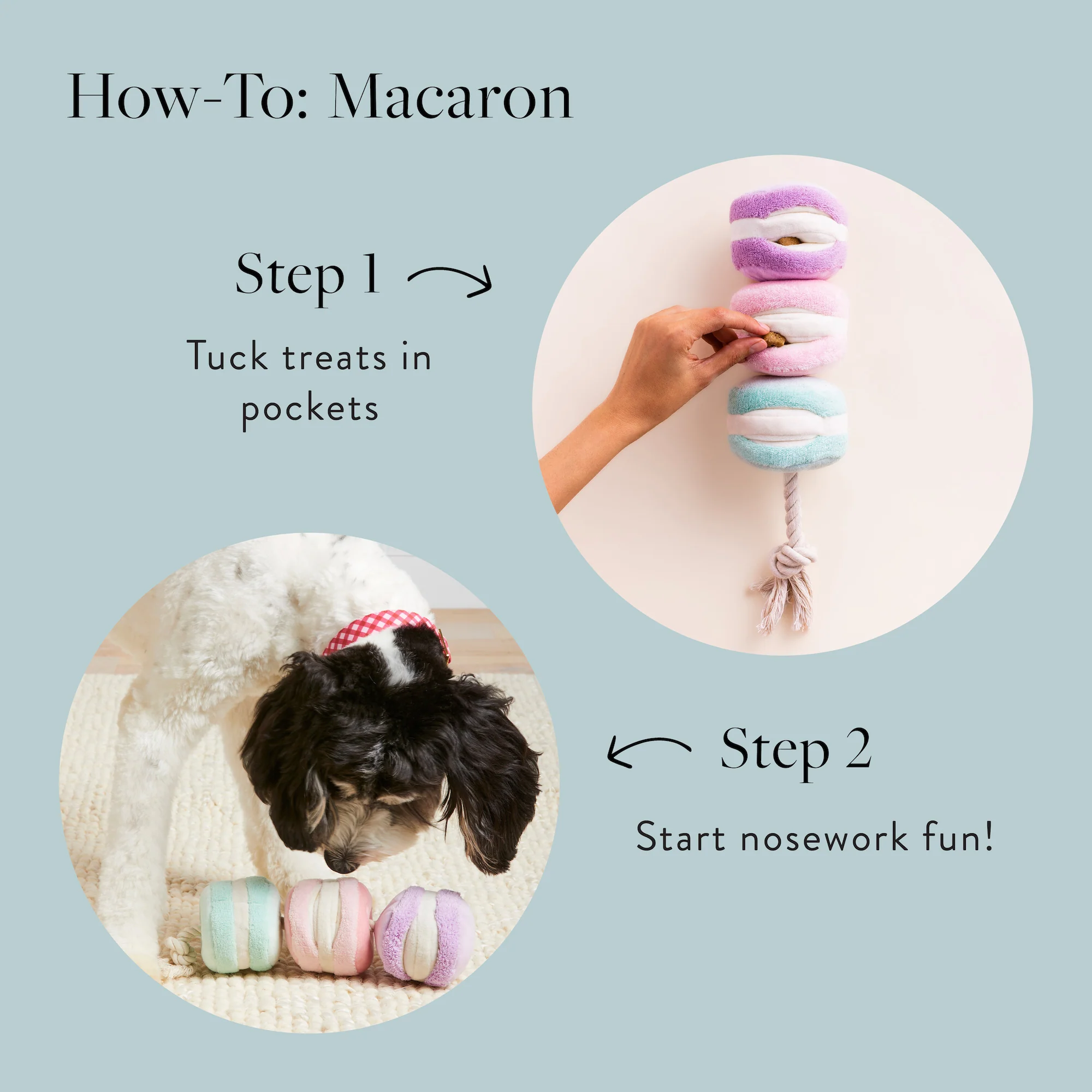 How-To: Macaron

Step 1

Tuck treats in pockets

Step 2

Start nosework fun!