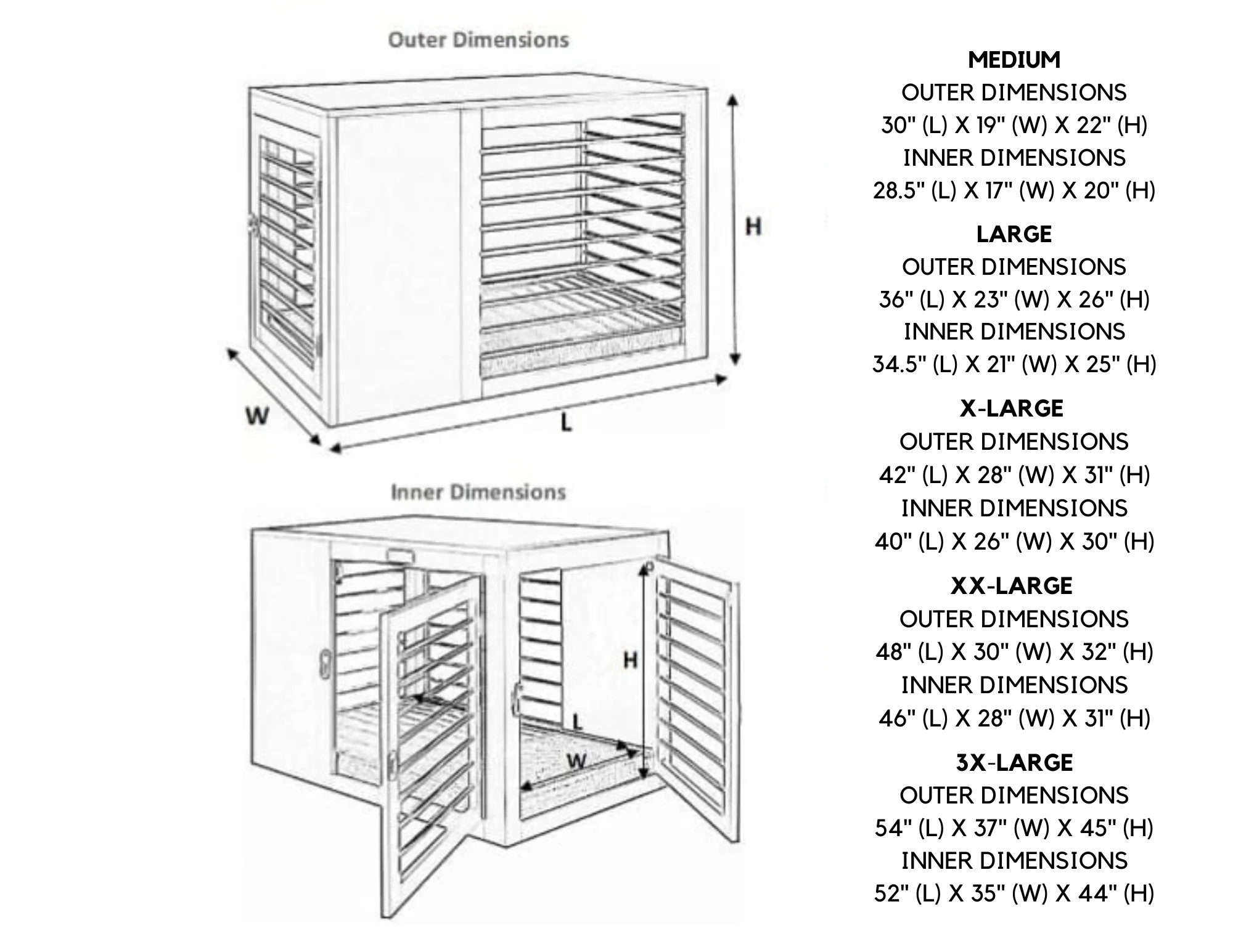 Outer Dimensions

H

W

L

Inner Dimensions

H

L

W

MEDIUM
OUTER DIMENSIONS
30" (L) X 19" (W) X 22" (H)
INNER DIMENSIONS
28.5" (L) X 17" (W) X 20" (H)

LARGE
OUTER DIMENSIONS
36" (L) X 23" (W) X 26" (H)
INNER DIMENSIONS
34.5" (L) X 21" (W) X 25" (H)

X-LARGE
OUTER DIMENSIONS
42" (L) X 28" (W) X 31" (H)
INNER DIMENSIONS
40" (L) X 26" (W) X 30" (H)

XX-LARGE
OUTER DIMENSIONS
48" (L) X 30" (W) X 32" (H)
INNER DIMENSIONS
46" (L) X 28" (W) X 31" (H)

3X-LARGE
OUTER DIMENSIONS
54" (L) X 37" (W) X 45" (H)
INNER DIMENSIONS
52" (L) X 35" (W) X 44" (H)